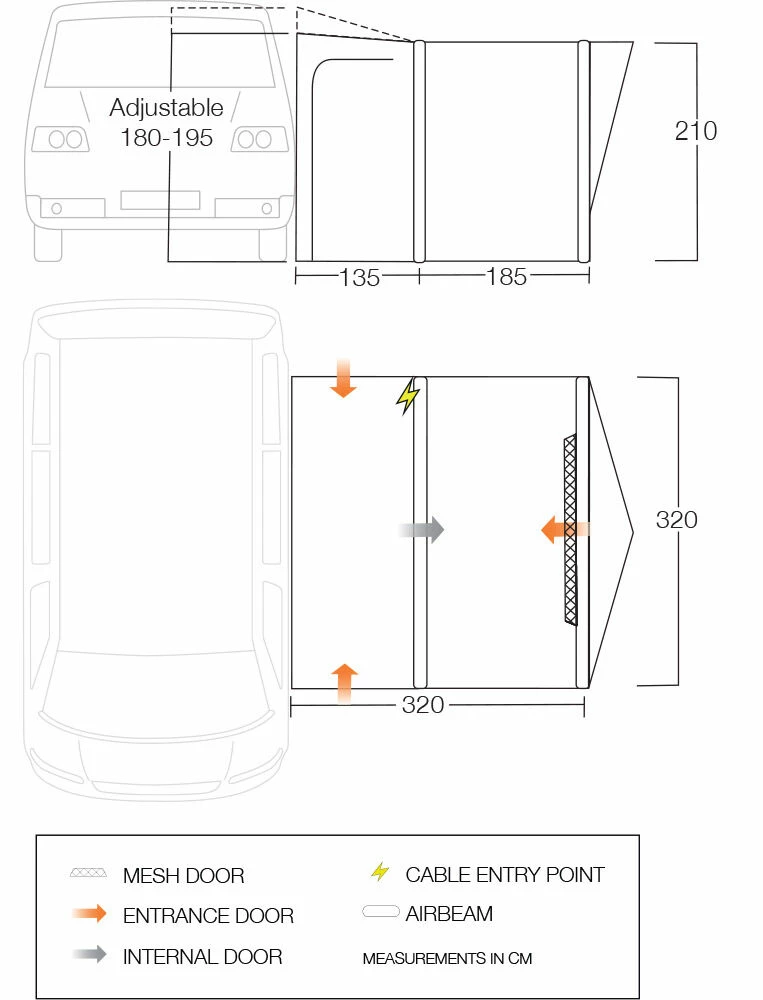 Adjustable
180-195

210

135

185

320

320

MESH DOOR
ENTRANCE DOOR
INTERNAL DOOR

CABLE ENTRY POINT
AIRBEAM
MEASUREMENTS IN CM